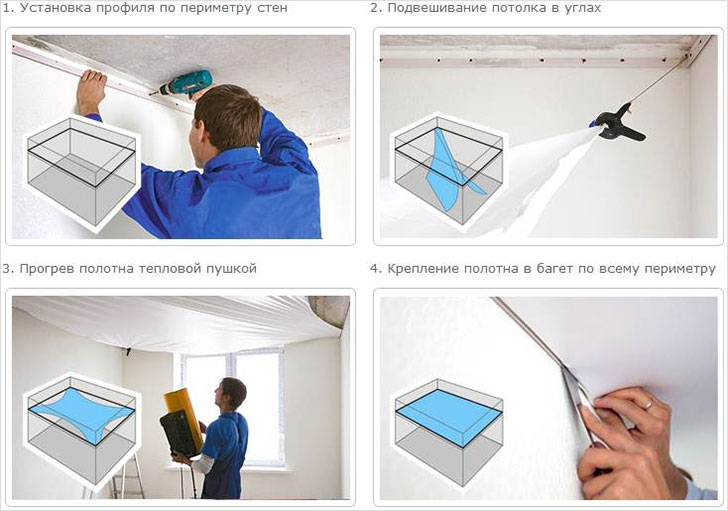 1. Установка профиля по периметру стен

2. Подвешивание потолка в углах

3. Прогрев полотна тепловой пушкой

4. Крепление полотна в багет по всему периметру